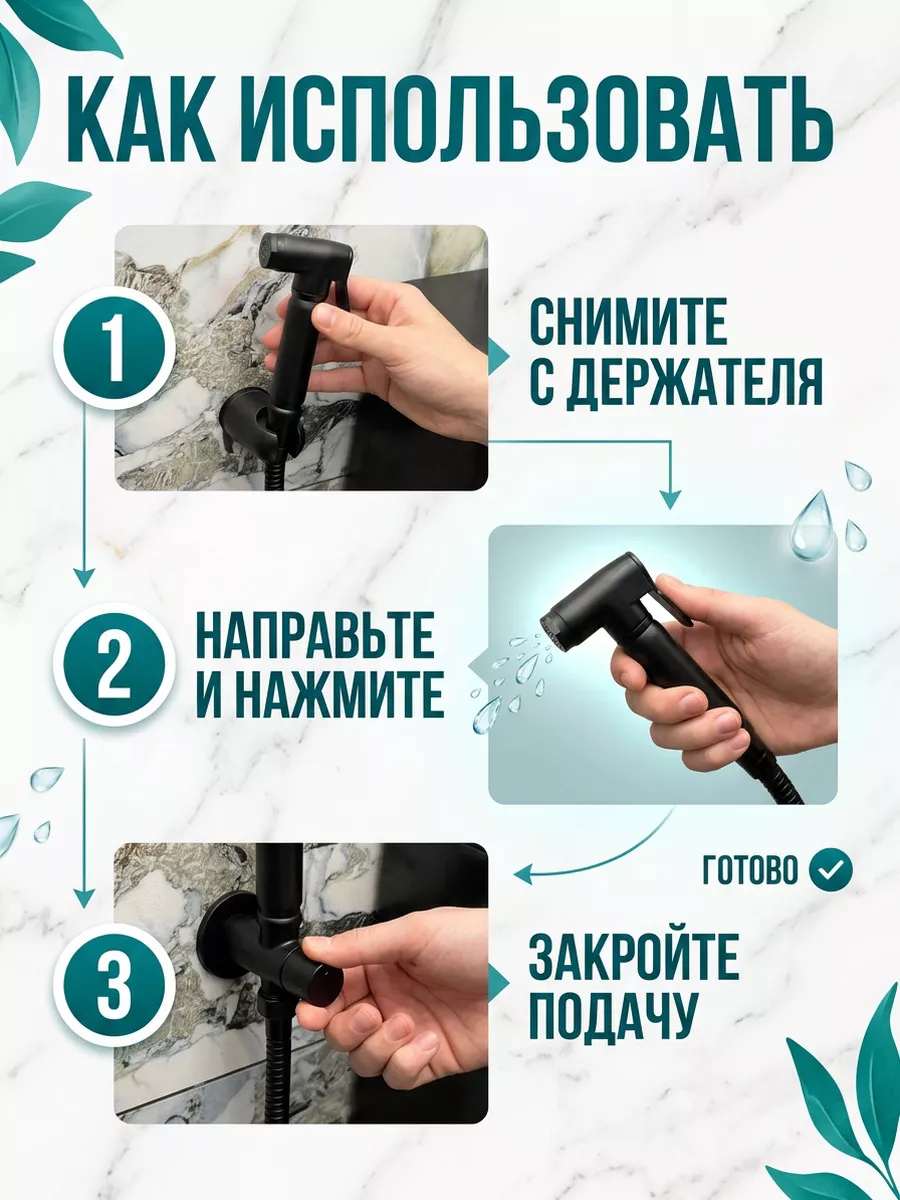 КАК ИСПОЛЬЗОВАТЬ

1

СНИМИТЕ С ДЕРЖАТЕЛЯ

2

НАПРАВЬТЕ И НАЖМИТЕ

ГОТОВО

3

ЗАКРОЙТЕ ПОДАЧУ